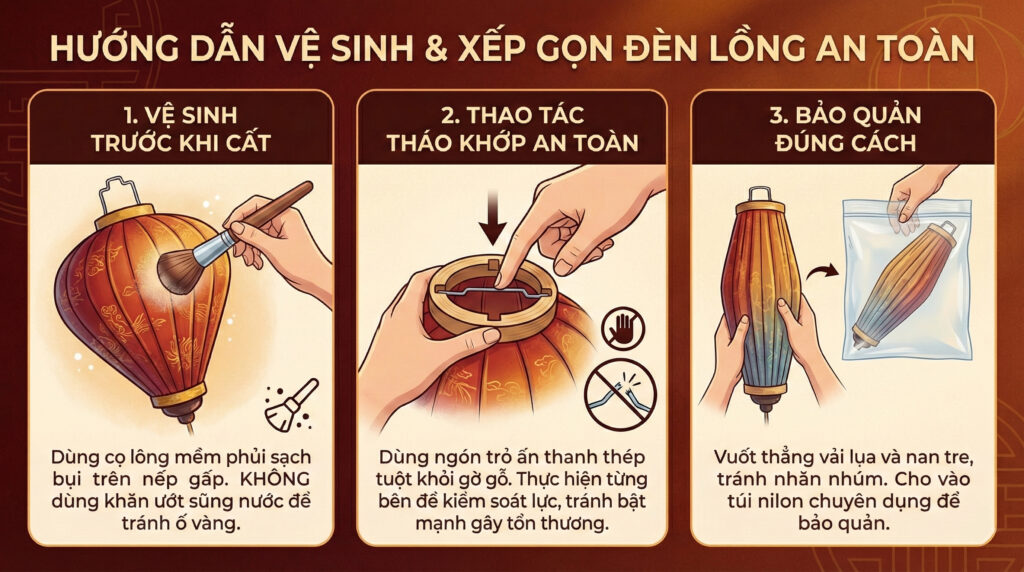 HƯỚNG DẪN VỆ SINH & XẾP GỌN ĐÈN LỒNG AN TOÀN

1. VỆ SINH TRƯỚC KHI CẤT

Dùng cọ lông mềm phủi sạch bụi trên nếp gấp. KHÔNG dùng khăn ướt sũng nước để tránh ố vàng.

2. THAO TÁC THÁO KHỚP AN TOÀN

Dùng ngón trỏ ấn thanh thép tuột khỏi gờ gỗ. Thực hiện từng bên để kiểm soát lực, tránh bật mạnh gây tổn thương.

3. BẢO QUẢN ĐÚNG CÁCH

Vuốt thẳng vải lụa và nan tre, tránh nhăn nhúm. Cho vào túi nilon chuyên dụng để bảo quản.